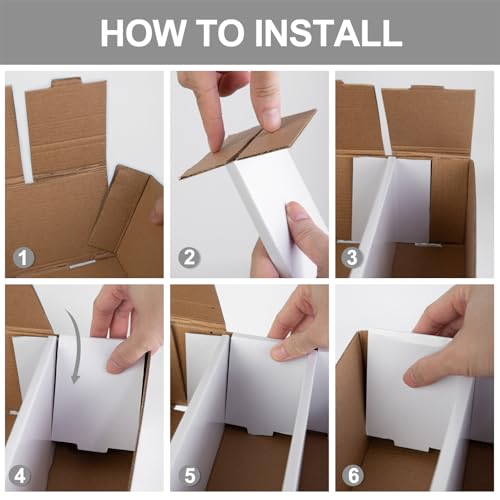 HOW TO INSTALL

1

2

3

4

5

6